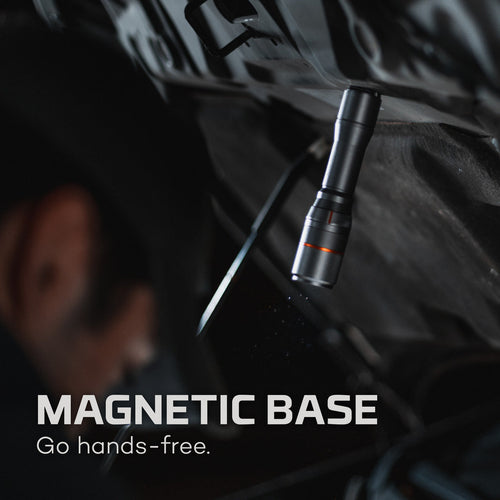 MAGNETIC BASE
Go hands-free.