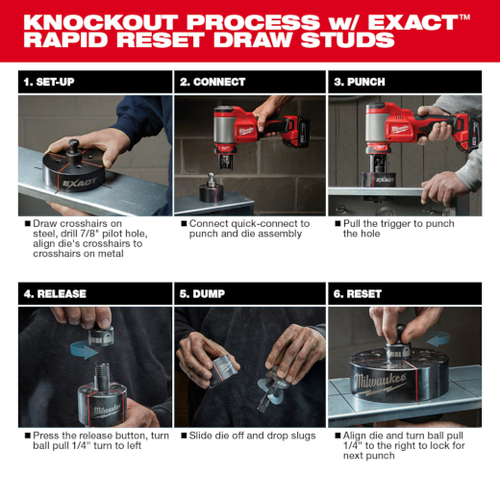 KNOCKOUT PROCESS w/ EXACT™ RAPID RESET DRAW STUDS

1. SET-UP

EXACT

■ Draw crosshairs on steel, drill 7/8" pilot hole, align die's crosshairs to crosshairs on metal

2. CONNECT

Milwaukee

■ Connect quick-connect to punch and die assembly

3. PUNCH

Milwaukee

EXACT

■ Pull the trigger to punch the hole

4. RELEASE

Milwaukee

■ Press the release button, turn ball pull 1/4" turn to left

5. DUMP

■ Slide die off and drop slugs

6. RESET

Milwaukee

■ Align die and turn ball pull 1/4" to the right to lock for next punch